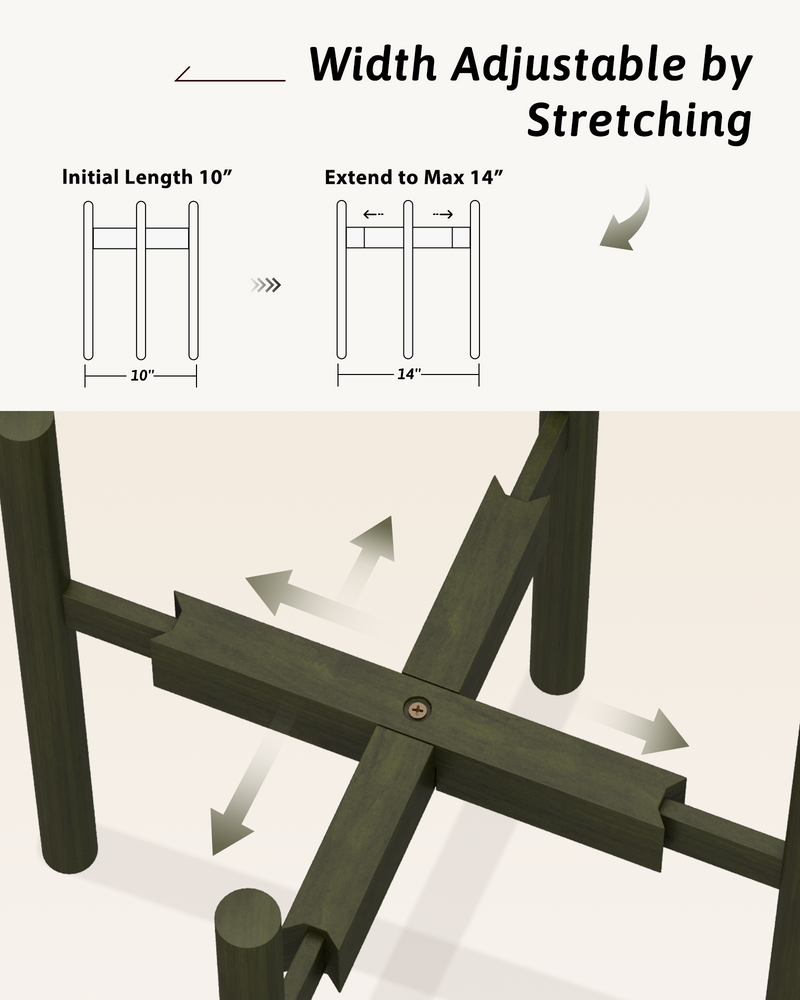 Width Adjustable by Stretching

Initial Length 10”

10"

Extend to Max 14”

14"